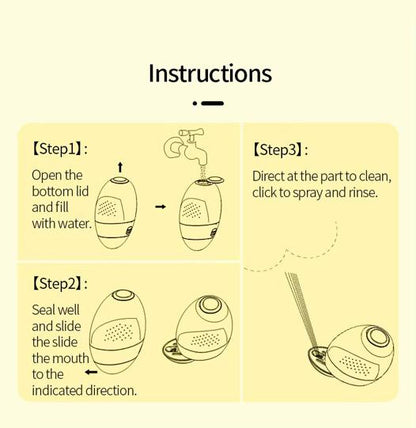 Instructions

【Step1】:

Open the bottom lid and fill with water.

【Step2】:

Seal well and slide the slide the mouth to the indicated direction.

【Step3】:

Direct at the part to clean, click to spray and rinse.