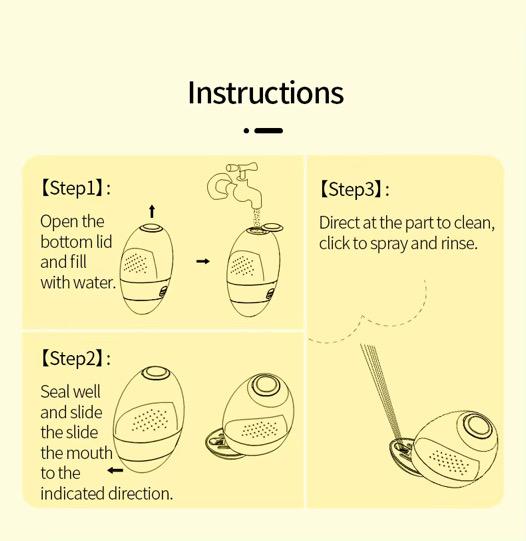 Instructions

【Step1】:
Open the bottom lid and fill with water.

【Step2】:
Seal well and slide the slide the mouth to the indicated direction.

【Step3】:
Direct at the part to clean, click to spray and rinse.